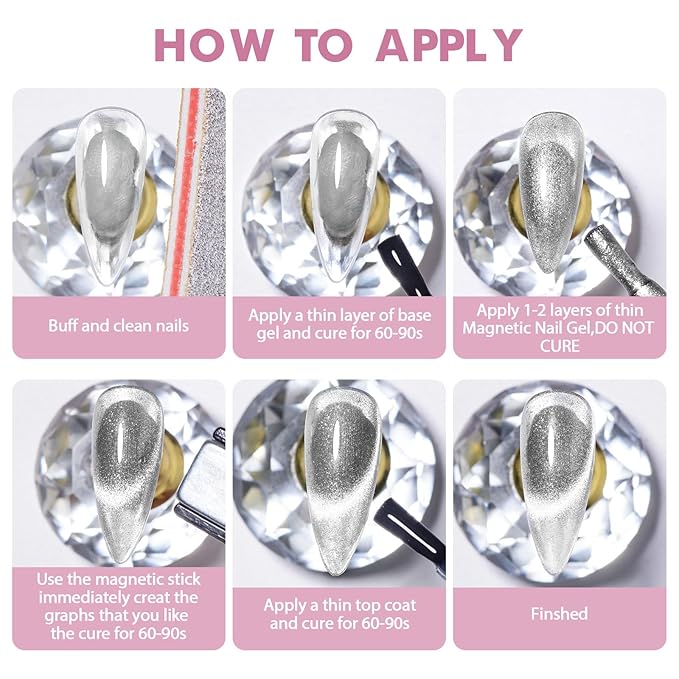 HOW TO APPLY

Buff and clean nails

Apply a thin layer of base gel and cure for 60-90s

Apply 1-2 layers of thin Magnetic Nail Gel,DO NOT CURE

Use the magnetic stick immediately creat the graphs that you like the cure for 60-90s

Apply a thin top coat and cure for 60-90s

Finshed