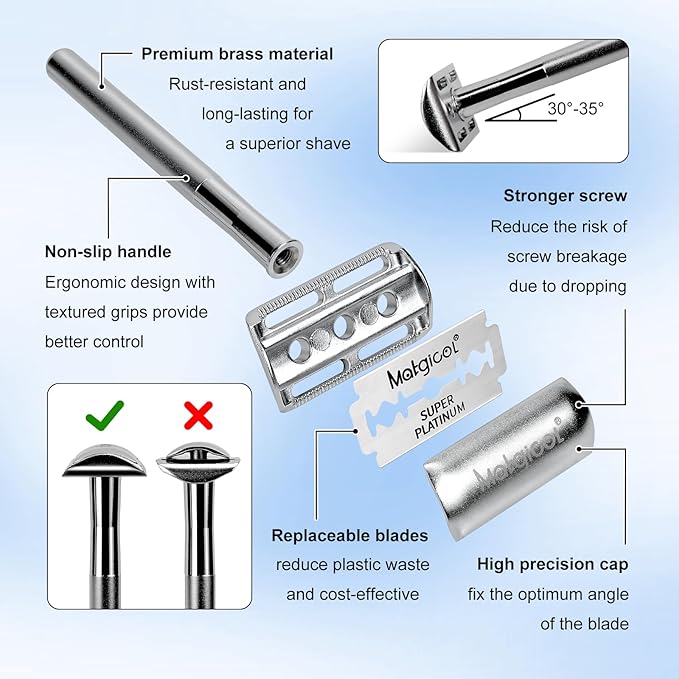 Premium brass material
Rust-resistant and long-lasting for a superior shave

30°-35°

Stronger screw
Reduce the risk of screw breakage due to dropping

Non-slip handle
Ergonomic design with textured grips provide better control

Matgicol®
SUPER PLATINUM

Matgicol®

Replaceable blades
reduce plastic waste and cost-effective

High precision cap
fix the optimum angle of the blade