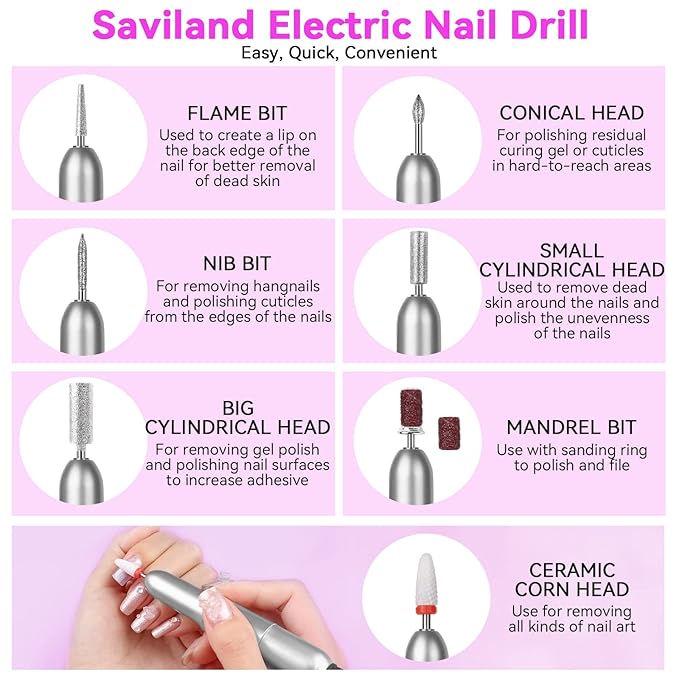 Saviland Electric Nail Drill
Easy, Quick, Convenient

FLAME BIT
Used to create a lip on the back edge of the nail for better removal of dead skin

CONICAL HEAD
For polishing residual curing gel or cuticles in hard-to-reach areas

NIB BIT
For removing hangnails and polishing cuticles from the edges of the nails

SMALL CYLINDRICAL HEAD
Used to remove dead skin around the nails and polish the unevenness of the nails

BIG CYLINDRICAL HEAD
For removing gel polish and polishing nail surfaces to increase adhesive

MANDREL BIT
Use with sanding ring to polish and file

CERAMIC CORN HEAD
Use for removing all kinds of nail art