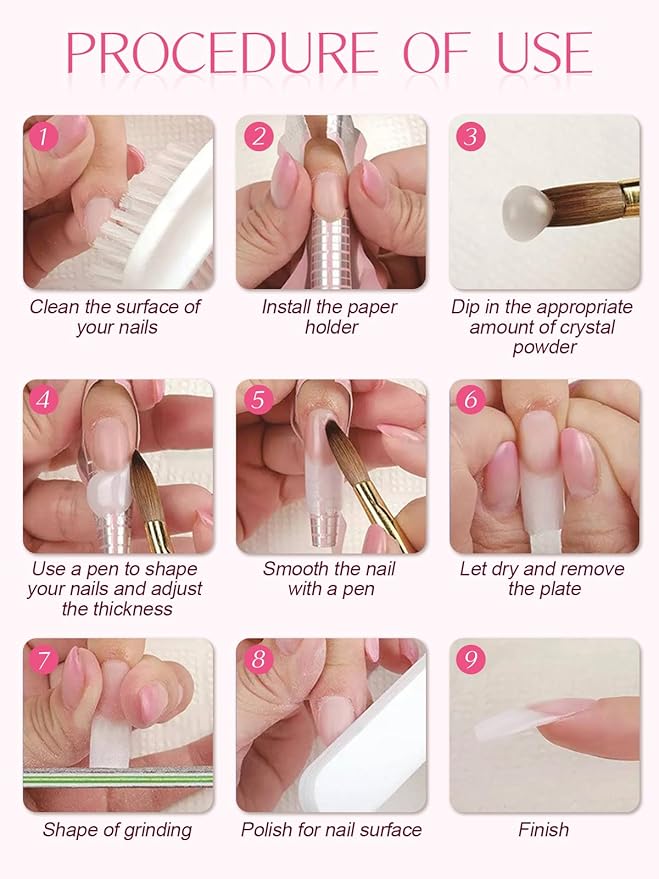 PROCEDURE OF USE

1
Clean the surface of your nails

2
Install the paper holder

3
Dip in the appropriate amount of crystal powder

4
Use a pen to shape your nails and adjust the thickness

5
Smooth the nail with a pen

6
Let dry and remove the plate

7
Shape of grinding

8
Polish for nail surface

9
Finish