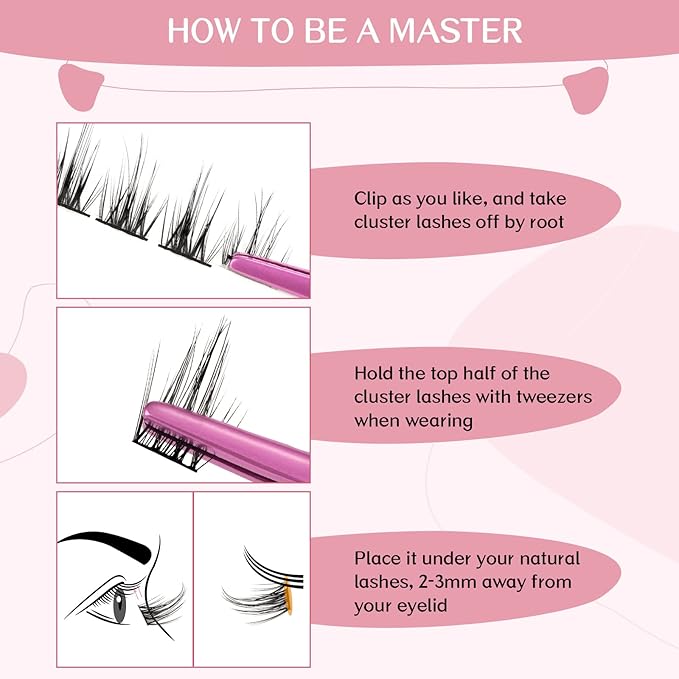 HOW TO BE A MASTER

Clip as you like, and take cluster lashes off by root

Hold the top half of the cluster lashes with tweezers when wearing

Place it under your natural lashes, 2-3mm away from your eyelid