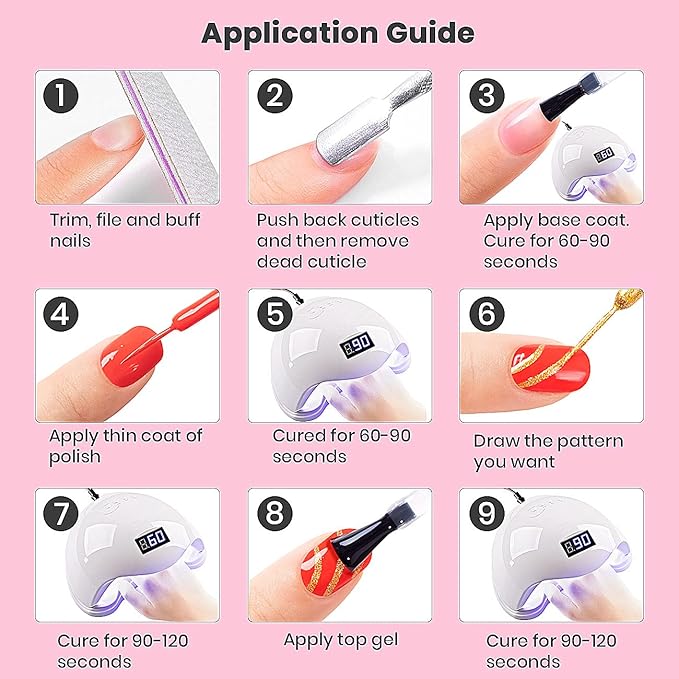 Application Guide

1
Trim, file and buff nails

2
Push back cuticles and then remove dead cuticle

3
60
Apply base coat. Cure for 60-90 seconds

4
Apply thin coat of polish

5
90
Cured for 60-90 seconds

6
Draw the pattern you want

7
60
Cure for 90-120 seconds

8
Apply top gel

9
90
Cure for 90-120 seconds