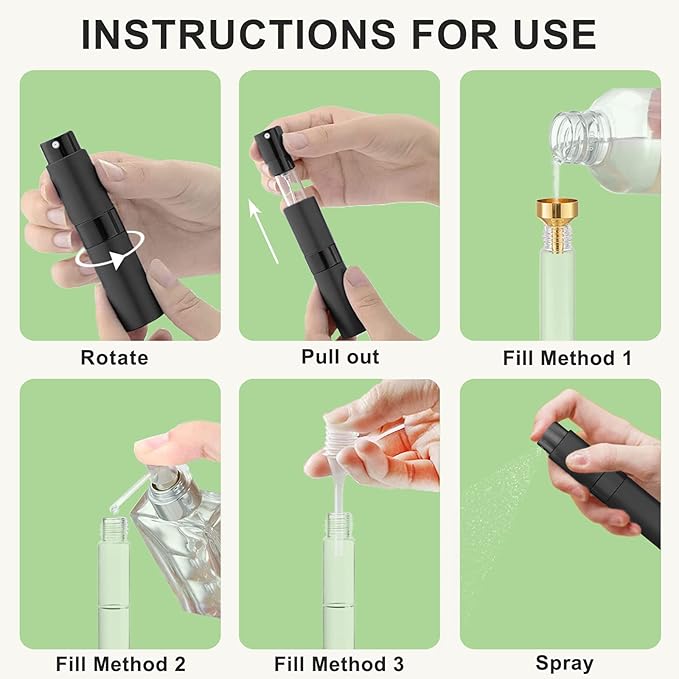 INSTRUCTIONS FOR USE

Rotate

Pull out

Fill Method 1

Fill Method 2

Fill Method 3

Spray