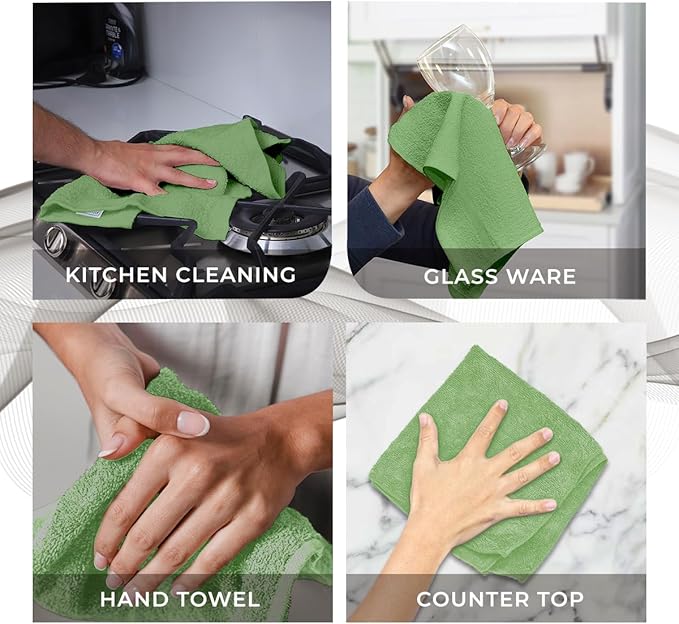 KITCHEN CLEANING

GLASS WARE

HAND TOWEL

COUNTER TOP