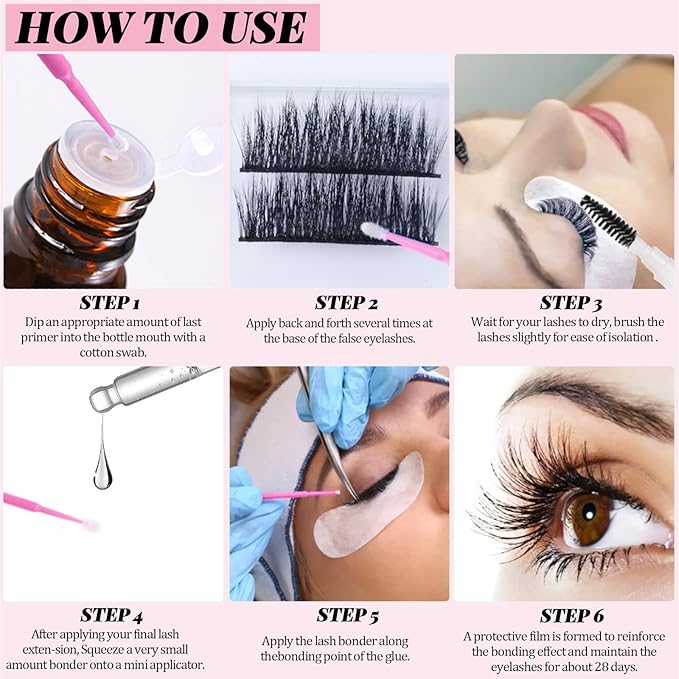 HOW TO USE

STEP 1
Dip an appropriate amount of last primer into the bottle mouth with a cotton swab.

STEP 2
Apply back and forth several times at the base of the false eyelashes.

STEP 3
Wait for your lashes to dry, brush the lashes slightly for ease of isolation .

STEP 4
After applying your final lash exten-sion, Squeeze a very small amount bonder onto a mini applicator.

STEP 5
Apply the lash bonder along thebonding point of the glue.

STEP 6
A protective film is formed to reinforce the bonding effect and maintain the eyelashes for about 28 days.