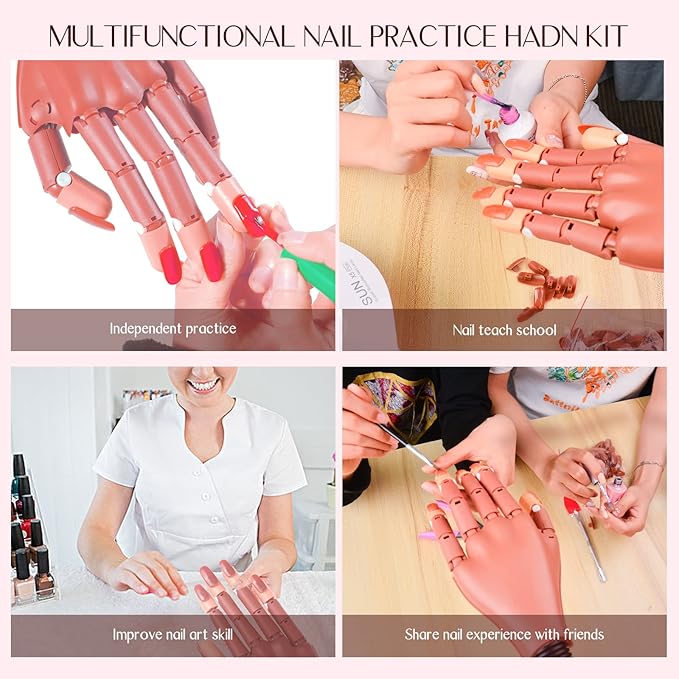 MULTIFUNCTIONAL NAIL PRACTICE HADN KIT

Independent practice

SUN

Nail teach school

Improve nail art skill

Share nail experience with friends