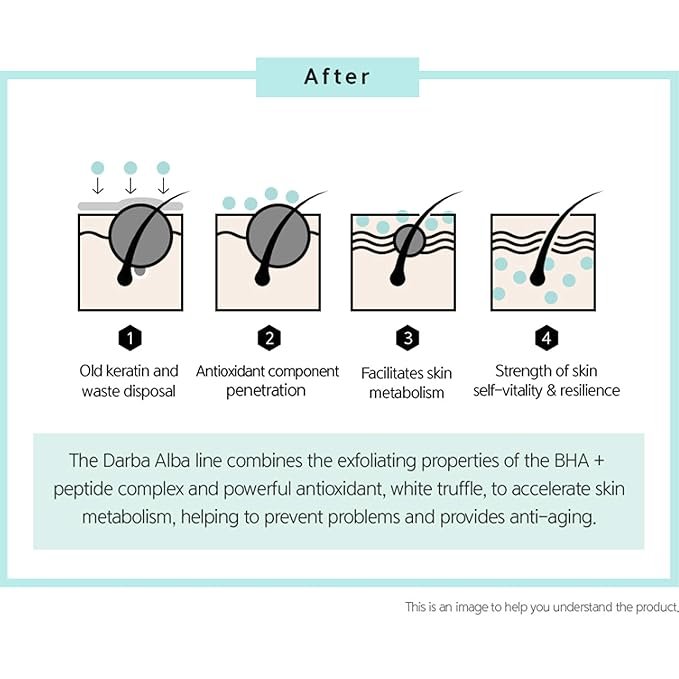 After

1
Old keratin and waste disposal

2
Antioxidant component penetration

3
Facilitates skin metabolism

4
Strength of skin self-vitality & resilience

The Darba Alba line combines the exfoliating properties of the BHA + peptide complex and powerful antioxidant, white truffle, to accelerate skin metabolism, helping to prevent problems and provides anti-aging.

This is an image to help you understand the product.