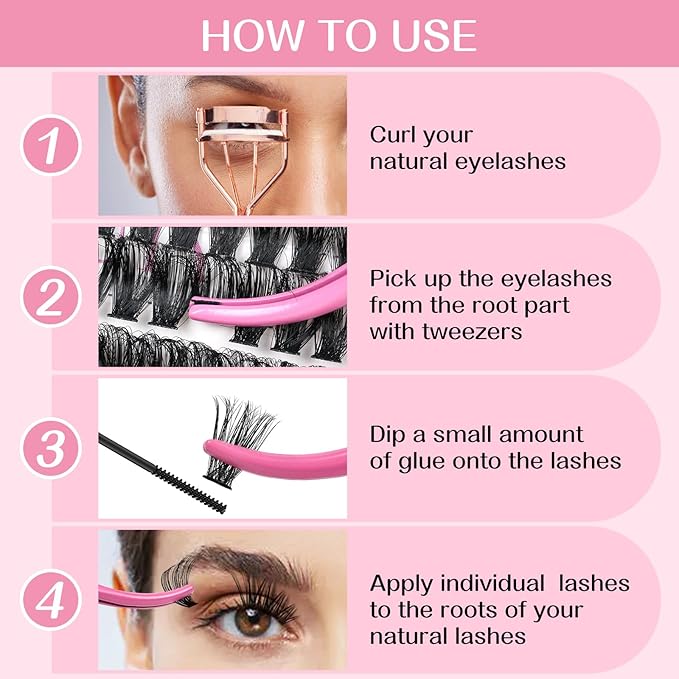 HOW TO USE

1

Curl your natural eyelashes

2

Pick up the eyelashes from the root part with tweezers

3

Dip a small amount of glue onto the lashes

4

Apply individual  lashes to the roots of your natural lashes