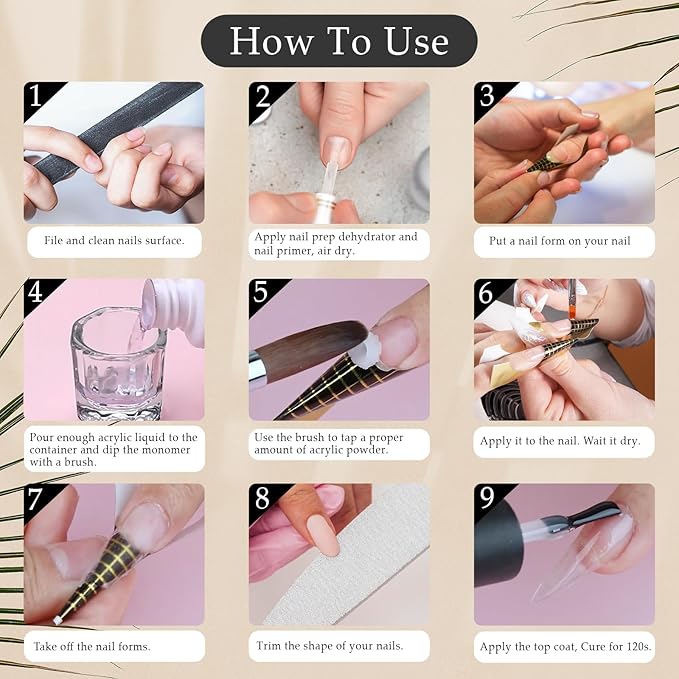 How To Use

1

File and clean nails surface.

2

Apply nail prep dehydrator and nail primer, air dry.

3

Put a nail form on your nail

4

Pour enough acrylic liquid to the container and dip the monomer with a brush.

5

Use the brush to tap a proper amount of acrylic powder.

6

Apply it to the nail. Wait it dry.

7

Take off the nail forms.

8

Trim the shape of your nails.

9

Apply the top coat, Cure for 120s.