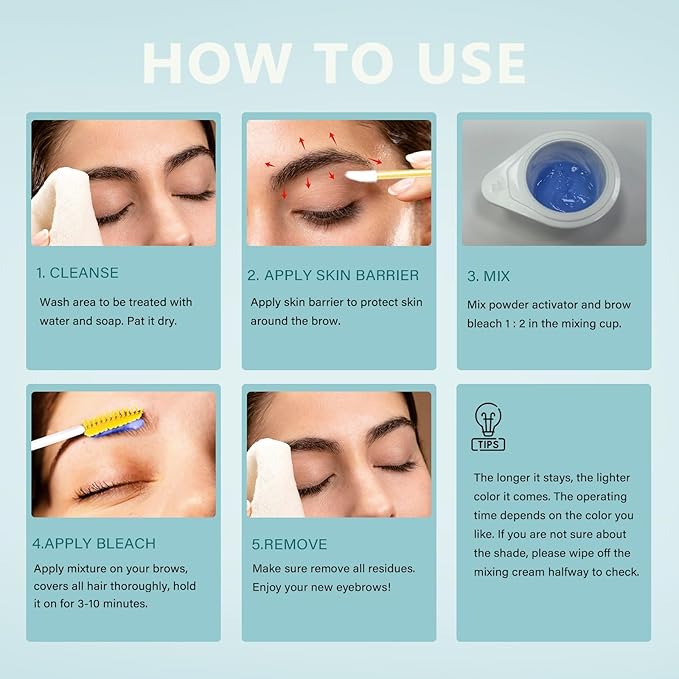 HOW TO USE

1. CLEANSE

Wash area to be treated with water and soap. Pat it dry.

2. APPLY SKIN BARRIER

Apply skin barrier to protect skin around the brow.

3. MIX

Mix powder activator and brow bleach 1 : 2 in the mixing cup.

4.APPLY BLEACH

Apply mixture on your brows, covers all hair thoroughly, hold it on for 3-10 minutes.

5.REMOVE

Make sure remove all residues. Enjoy your new eyebrows!

TIPS

The longer it stays, the lighter color it comes. The operating time depends on the color you like. If you are not sure about the shade, please wipe off the mixing cream halfway to check.