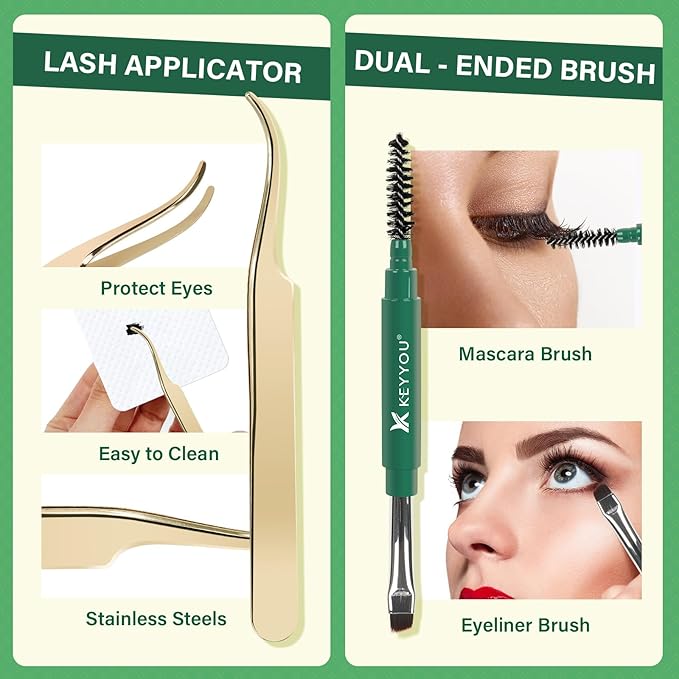 LASH APPLICATOR

Protect Eyes

Easy to Clean

Stainless Steels

DUAL - ENDED BRUSH

KEYYOU®

Mascara Brush

Eyeliner Brush