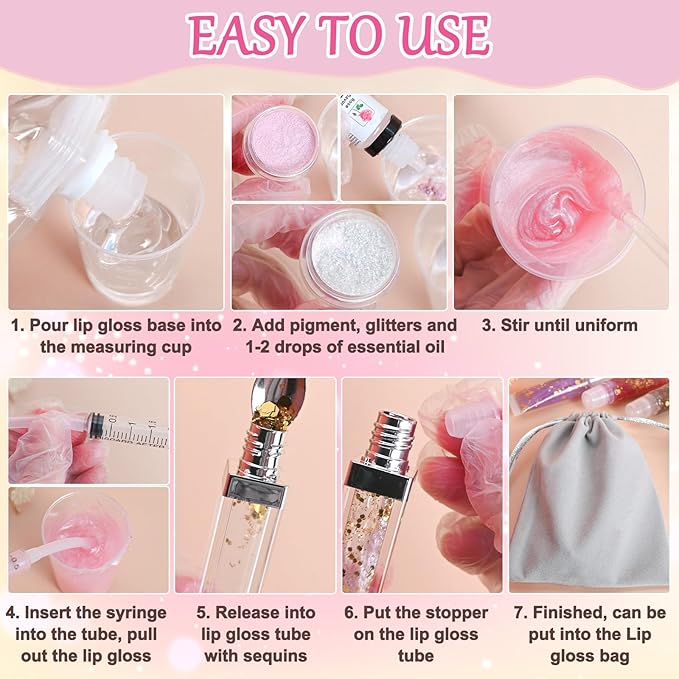 EASY TO USE

1. Pour lip gloss base into the measuring cup

2. Add pigment, glitters and 1-2 drops of essential oil

3. Stir until uniform

4. Insert the syringe into the tube, pull out the lip gloss

5. Release into lip gloss tube with sequins

6. Put the stopper on the lip gloss tube

7. Finished, can be put into the Lip gloss bag