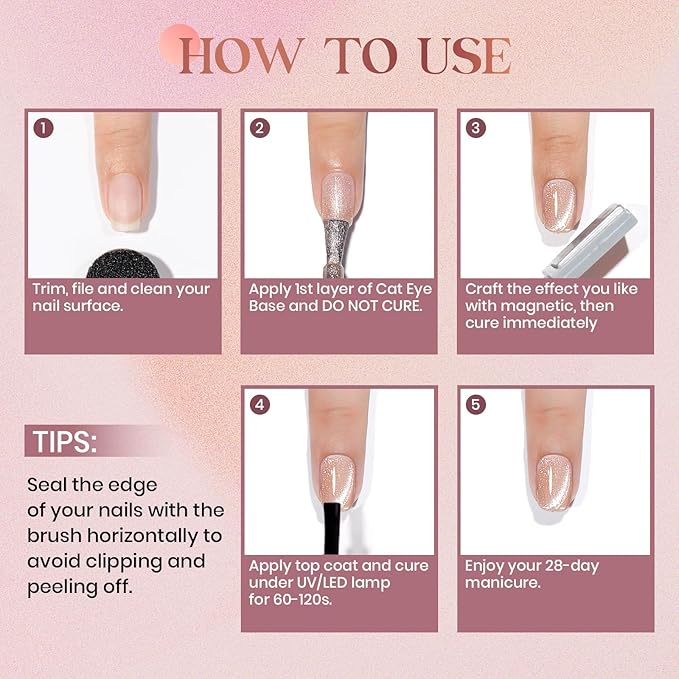 HOW TO USE

1
Trim, file and clean your nail surface.

2
Apply 1st layer of Cat Eye Base and DO NOT CURE.

3
Craft the effect you like with magnetic, then cure immediately

TIPS:
Seal the edge of your nails with the brush horizontally to avoid clipping and peeling off.

4
Apply top coat and cure under UV/LED lamp for 60-120s.

5
Enjoy your 28-day manicure.