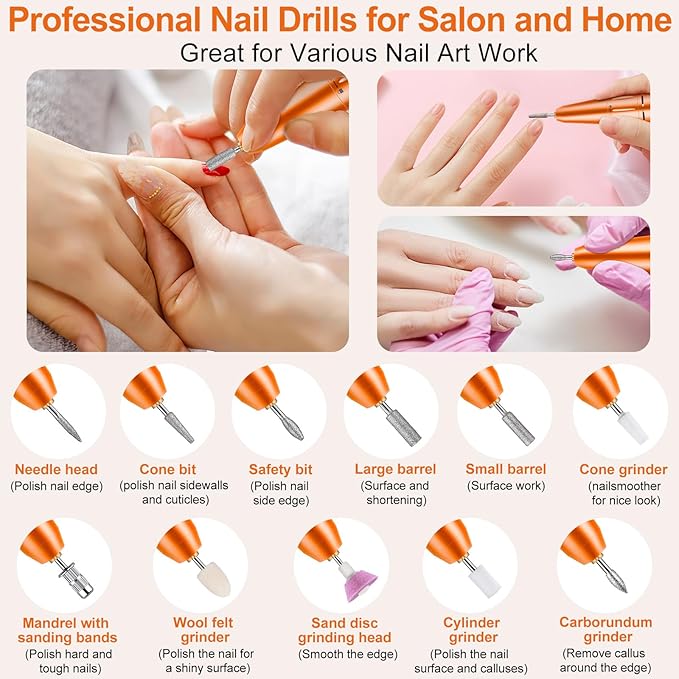 Professional Nail Drills for Salon and Home
Great for Various Nail Art Work

Needle head
(Polish nail edge)

Cone bit
(polish nail sidewalls and cuticles)

Safety bit
(Polish nail side edge)

Large barrel
(Surface and shortening)

Small barrel
(Surface work)

Cone grinder
(nailsmoother for nice look)

Mandrel with sanding bands
(Polish hard and tough nails)

Wool felt grinder
(Polish the nail for a shiny surface)

Sand disc grinding head
(Smooth the edge)

Cylinder grinder
(Polish the nail surface and calluses)

Carborundum grinder
(Remove callus around the edge)