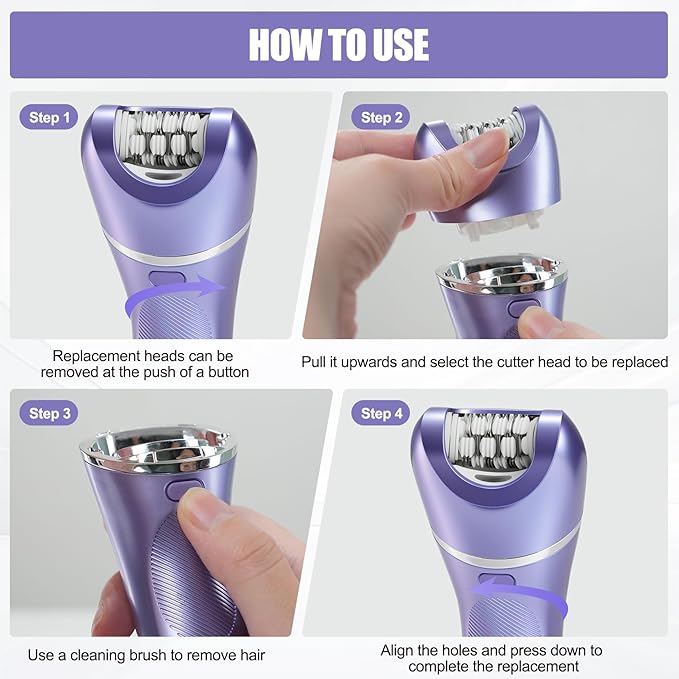 HOW TO USE

Step 1

Replacement heads can be removed at the push of a button

Step 2

Pull it upwards and select the cutter head to be replaced

Step 3

Use a cleaning brush to remove hair

Step 4

Align the holes and press down to complete the replacement