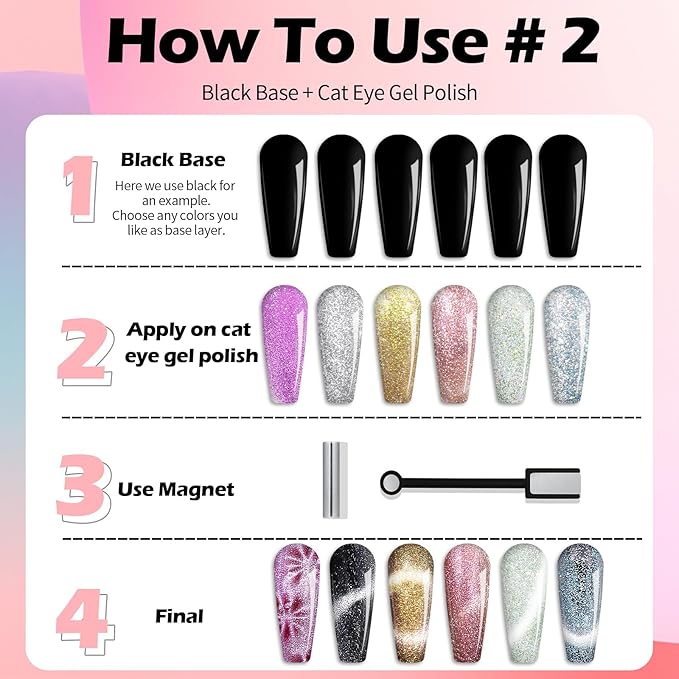 How To Use # 2

Black Base + Cat Eye Gel Polish

1 Black Base

Here we use black for an example. Choose any colors you like as base layer.

2 Apply on cat eye gel polish

3 Use Magnet

4 Final