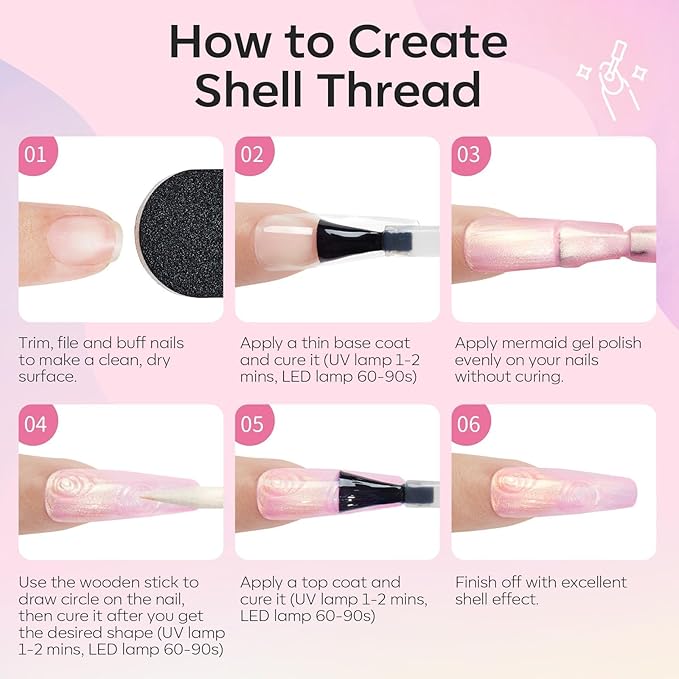 How to Create Shell Thread

01

Trim, file and buff nails to make a clean, dry surface.

02

Apply a thin base coat and cure it (UV lamp 1-2 mins, LED lamp 60-90s)

03

Apply mermaid gel polish evenly on your nails without curing.

04

Use the wooden stick to draw circle on the nail, then cure it after you get the desired shape (UV lamp 1-2 mins, LED lamp 60-90s)

05

Apply a top coat and cure it (UV lamp 1-2 mins, LED lamp 60-90s)

06

Finish off with excellent shell effect.