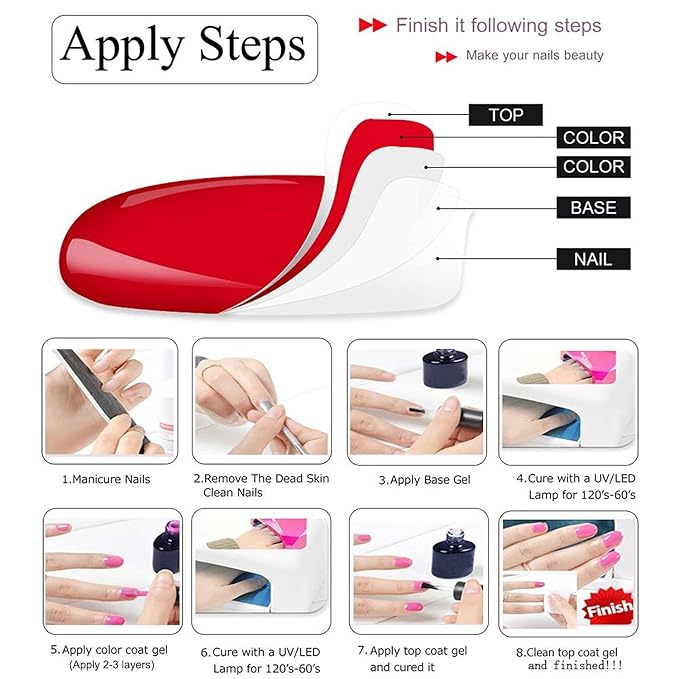 Apply Steps

Finish it following steps

Make your nails beauty

TOP

COLOR

COLOR

BASE

NAIL

1.Manicure Nails

2.Remove The Dead Skin Clean Nails

3.Apply Base Gel

4.Cure with a UV/LED Lamp for 120's-60's

5.Apply color coat gel (Apply 2-3 layers)

6.Cure with a UV/LED Lamp for 120's-60's

7.Apply top coat gel and cured it

Finish

8.Clean top coat gel and finished!!!