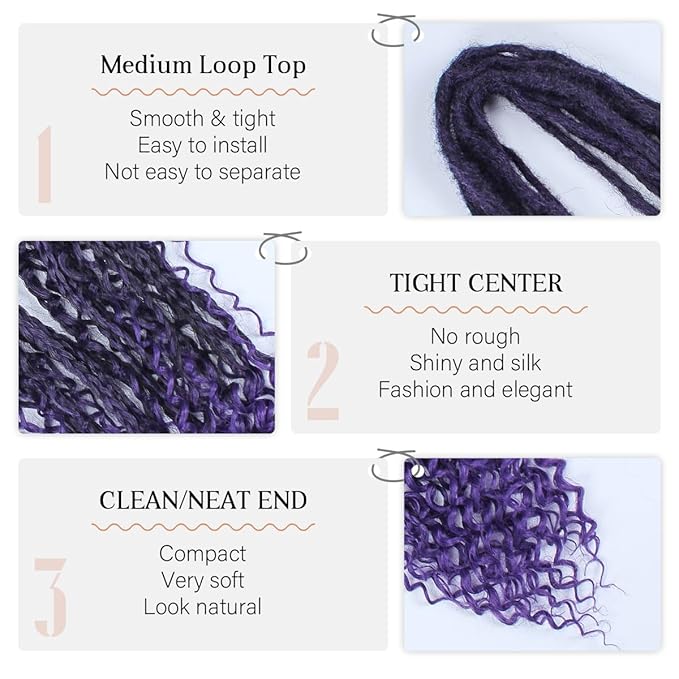 1

Medium Loop Top

Smooth & tight
Easy to install
Not easy to separate

2

TIGHT CENTER

No rough
Shiny and silk
Fashion and elegant

3

CLEAN/NEAT END

Compact
Very soft
Look natural