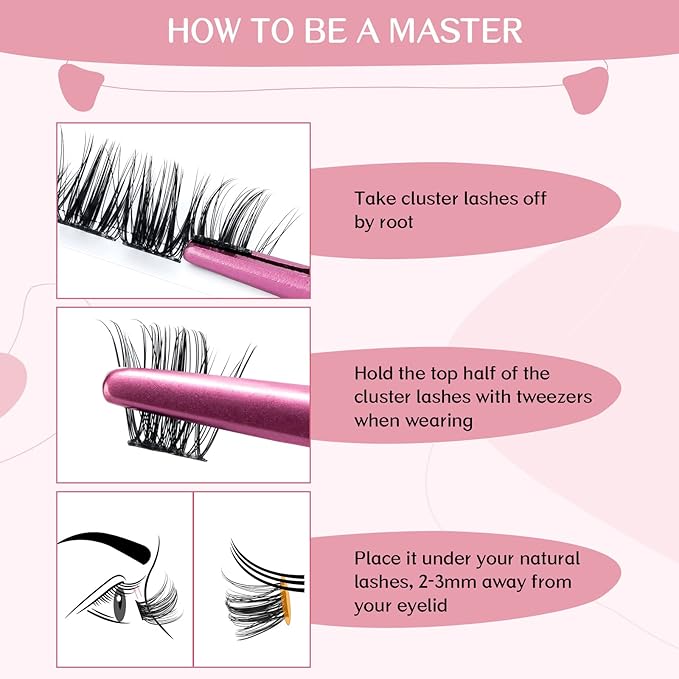 HOW TO BE A MASTER

Take cluster lashes off by root

Hold the top half of the cluster lashes with tweezers when wearing

Place it under your natural lashes, 2-3mm away from your eyelid