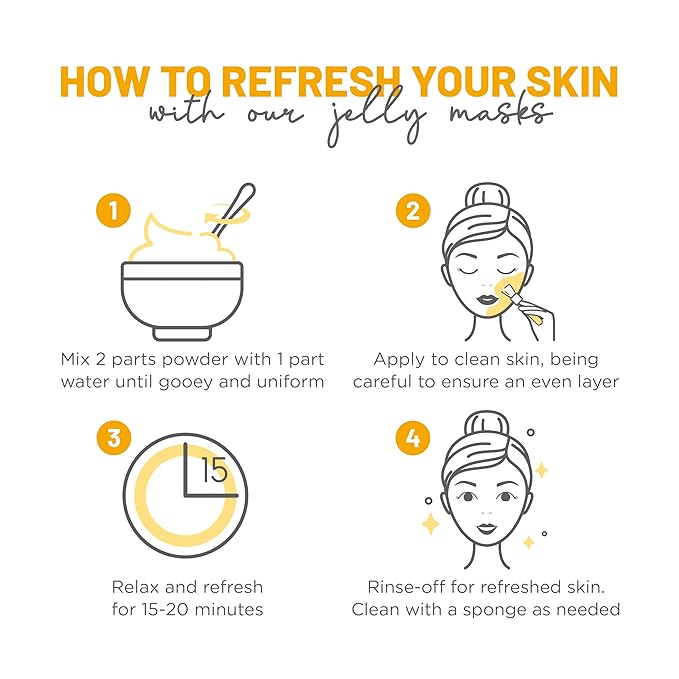 HOW TO REFRESH YOUR SKIN
with our jelly masks

1
Mix 2 parts powder with 1 part water until gooey and uniform

2
Apply to clean skin, being careful to ensure an even layer

3
15
Relax and refresh for 15-20 minutes

4
Rinse-off for refreshed skin. Clean with a sponge as needed