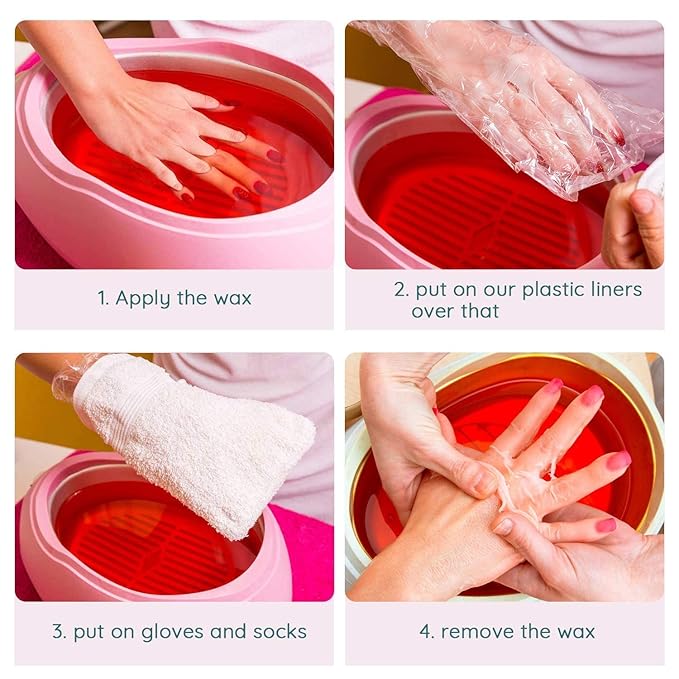 1. Apply the wax

2. put on our plastic liners over that

3. put on gloves and socks

4. remove the wax