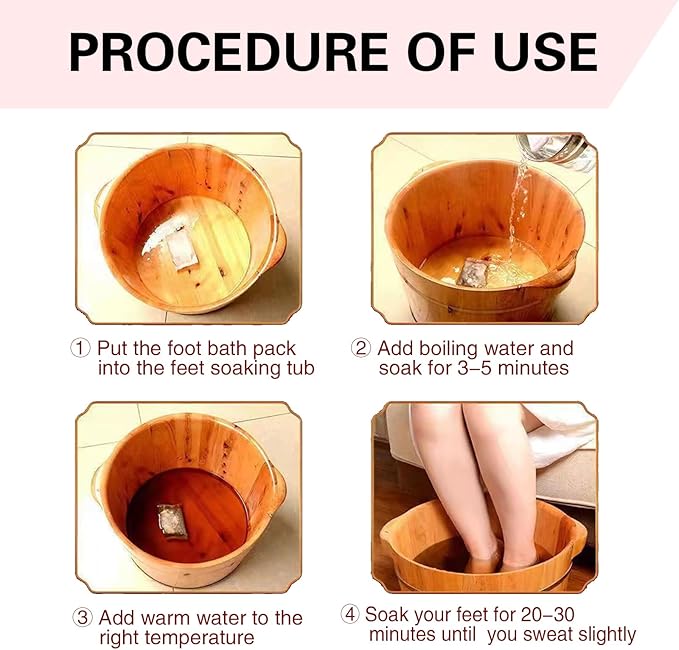 PROCEDURE OF USE

① Put the foot bath pack into the feet soaking tub

② Add boiling water and soak for 3–5 minutes

③ Add warm water to the right temperature

④ Soak your feet for 20–30 minutes until you sweat slightly