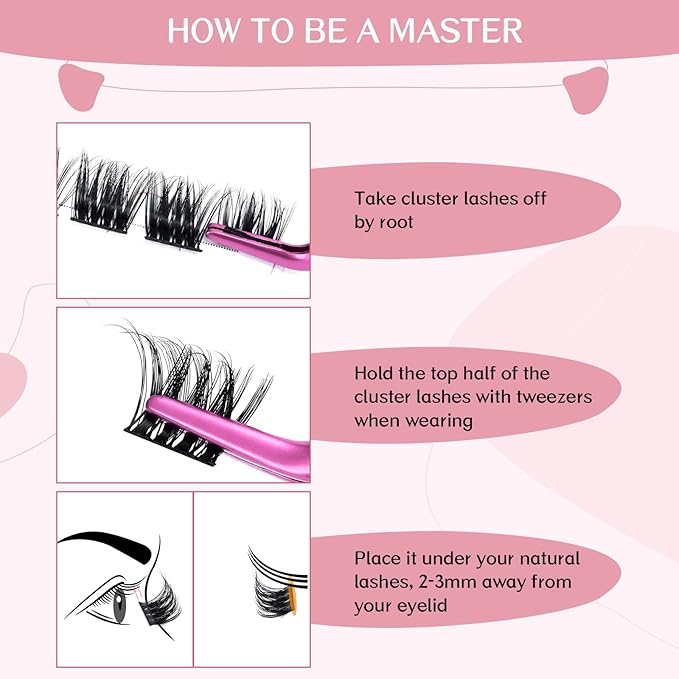 HOW TO BE A MASTER

Take cluster lashes off by root

Hold the top half of the cluster lashes with tweezers when wearing

Place it under your natural lashes, 2-3mm away from your eyelid