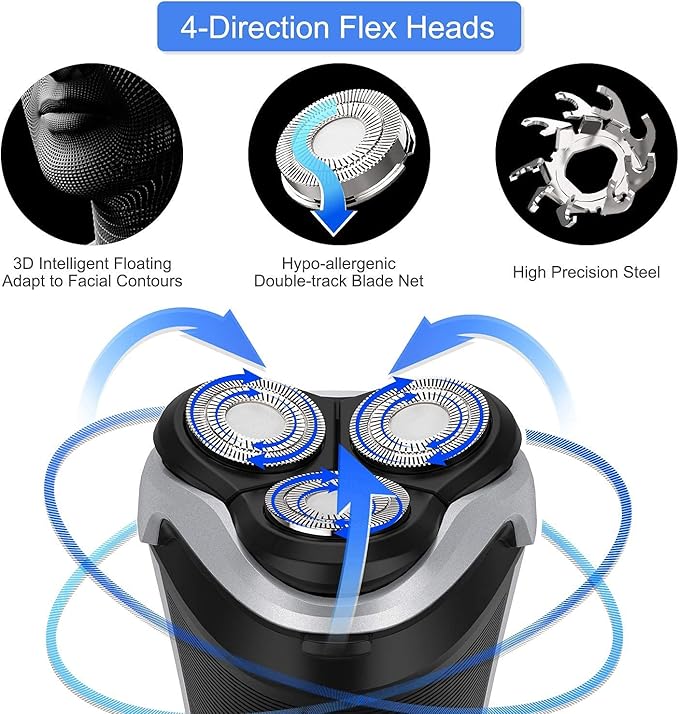 4-Direction Flex Heads

3D Intelligent Floating
Adapt to Facial Contours

Hypo-allergenic
Double-track Blade Net

High Precision Steel