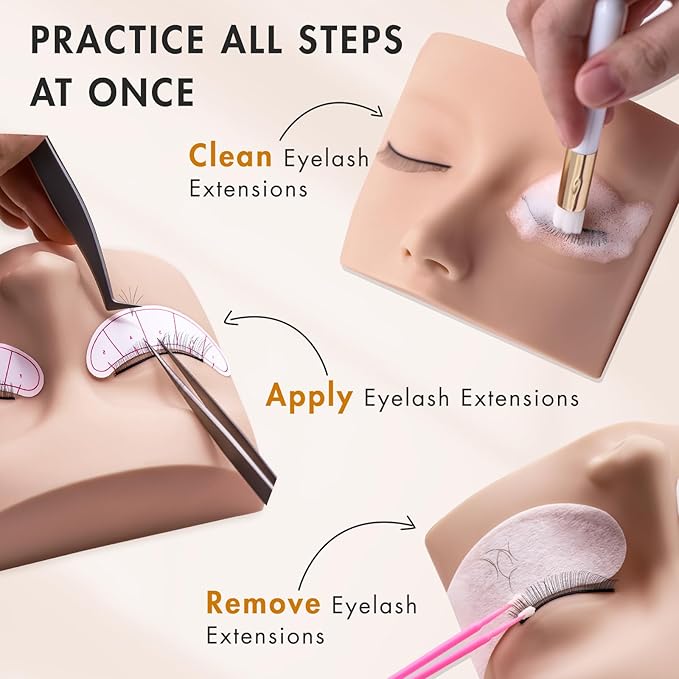 PRACTICE ALL STEPS AT ONCE

Clean Eyelash Extensions

Apply Eyelash Extensions

Remove Eyelash Extensions