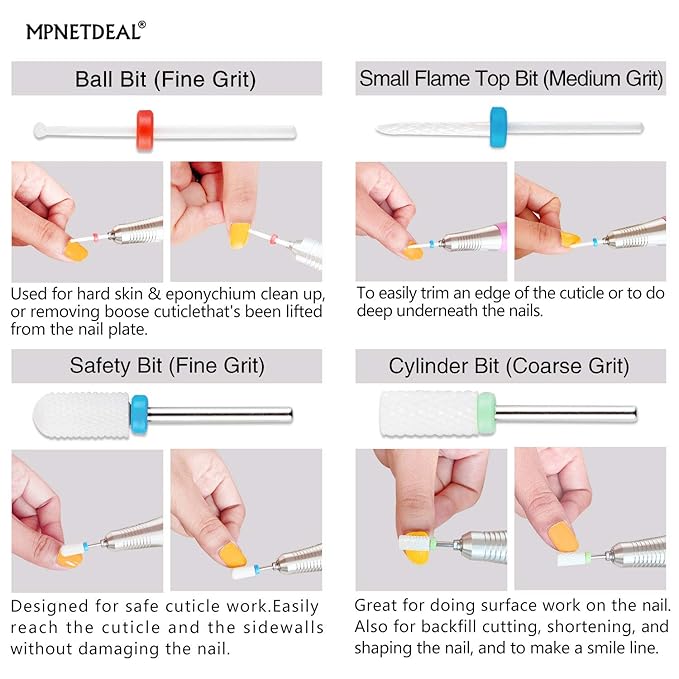 MPNETDEAL®

Ball Bit (Fine Grit)

Used for hard skin & eponychium clean up, or removing boose cuticlethat's been lifted from the nail plate.

Small Flame Top Bit (Medium Grit)

To easily trim an edge of the cuticle or to do deep underneath the nails.

Safety Bit (Fine Grit)

Designed for safe cuticle work.Easily reach the cuticle and the sidewalls without damaging the nail.

Cylinder Bit (Coarse Grit)

Great for doing surface work on the nail. Also for backfill cutting, shortening, and shaping the nail, and to make a smile line.