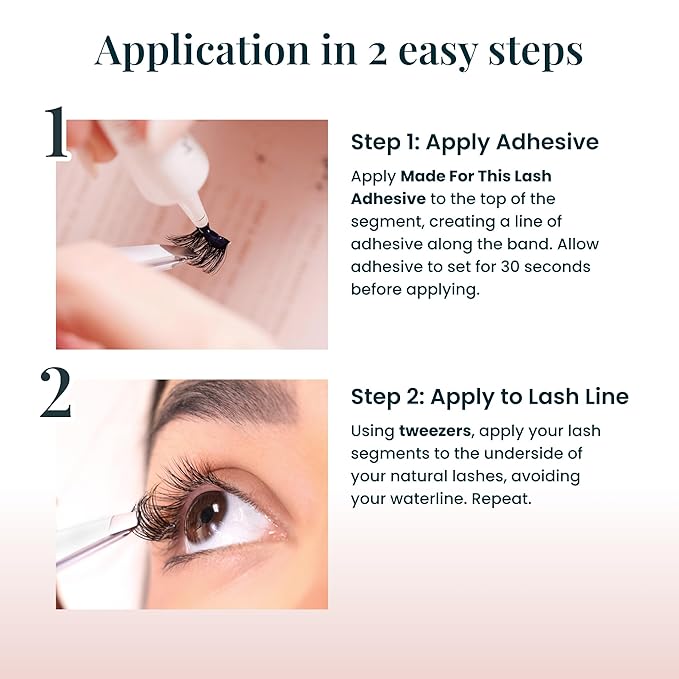 Application in 2 easy steps

1

Step 1: Apply Adhesive

Apply Made For This Lash Adhesive to the top of the segment, creating a line of adhesive along the band. Allow adhesive to set for 30 seconds before applying.

2

Step 2: Apply to Lash Line

Using tweezers, apply your lash segments to the underside of your natural lashes, avoiding your waterline. Repeat.