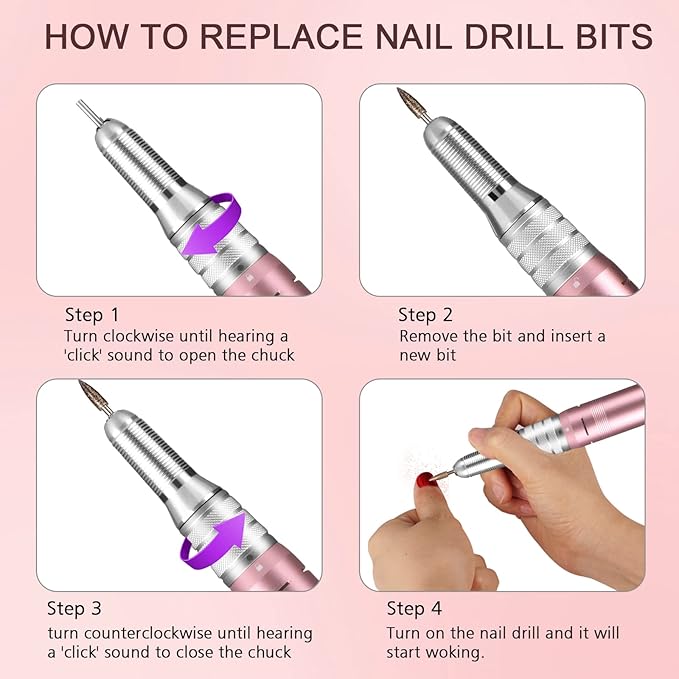 HOW TO REPLACE NAIL DRILL BITS

Step 1
Turn clockwise until hearing a 'click' sound to open the chuck

Step 2
Remove the bit and insert a new bit

Step 3
turn counterclockwise until hearing a 'click' sound to close the chuck

Step 4
Turn on the nail drill and it will start woking.