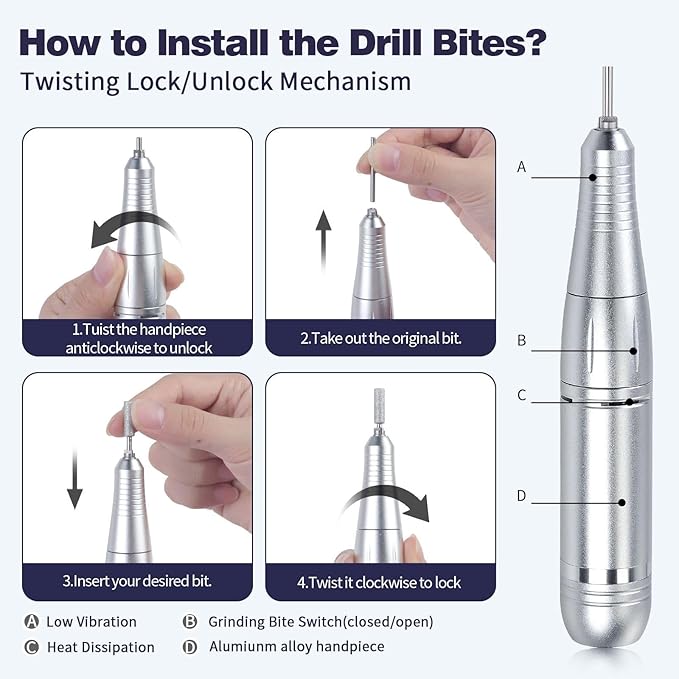 How to Install the Drill Bites?

Twisting Lock/Unlock Mechanism

1.Tuist the handpiece anticlockwise to unlock

2.Take out the original bit.

3.Insert your desired bit.

4.Twist it clockwise to lock

A

B

C

D

A Low Vibration
B Grinding Bite Switch(closed/open)
C Heat Dissipation
D Alumiunm alloy handpiece