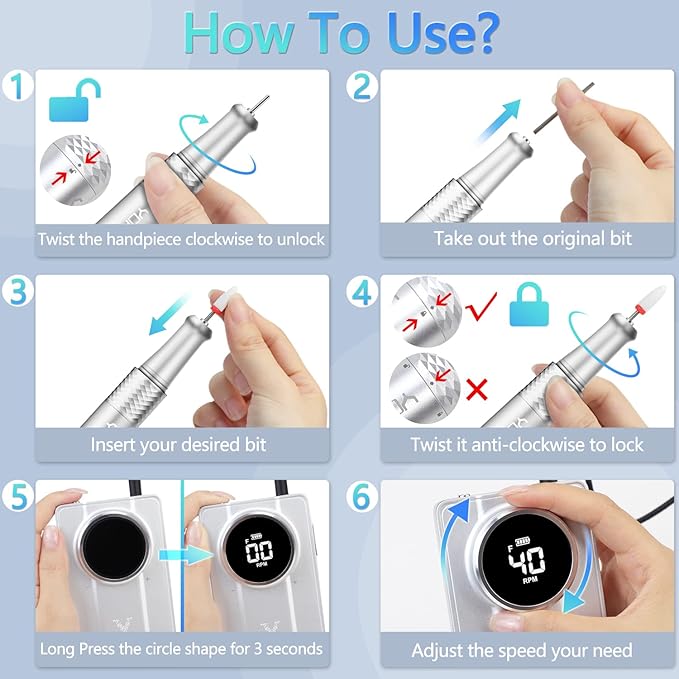 How To Use?

1

Twist the handpiece clockwise to unlock

2

Take out the original bit

3

Insert your desired bit

4

Twist it anti-clockwise to lock

5

F 00 RPM

Long Press the circle shape for 3 seconds

6

F 40 RPM

Adjust the speed your need