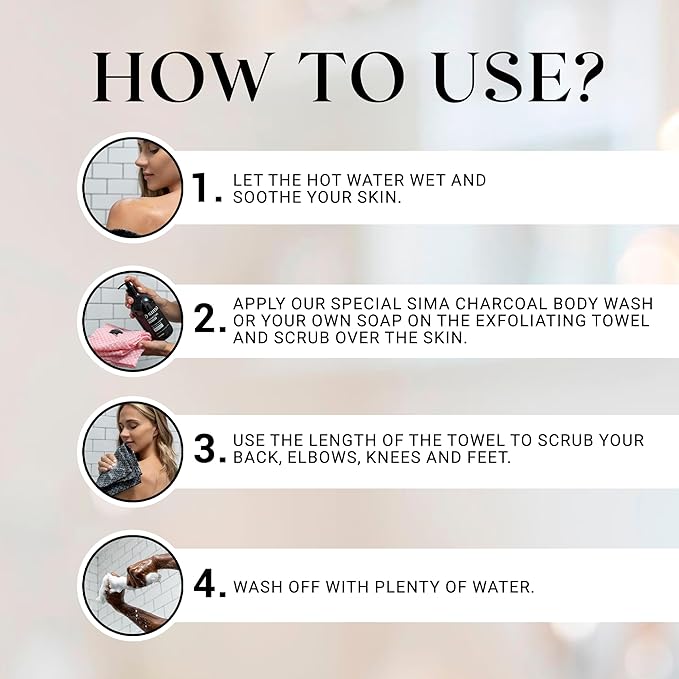 HOW TO USE?

1. LET THE HOT WATER WET AND SOOTHE YOUR SKIN.

2. APPLY OUR SPECIAL SIMA CHARCOAL BODY WASH OR YOUR OWN SOAP ON THE EXFOLIATING TOWEL AND SCRUB OVER THE SKIN.

3. USE THE LENGTH OF THE TOWEL TO SCRUB YOUR BACK, ELBOWS, KNEES AND FEET.

4. WASH OFF WITH PLENTY OF WATER.