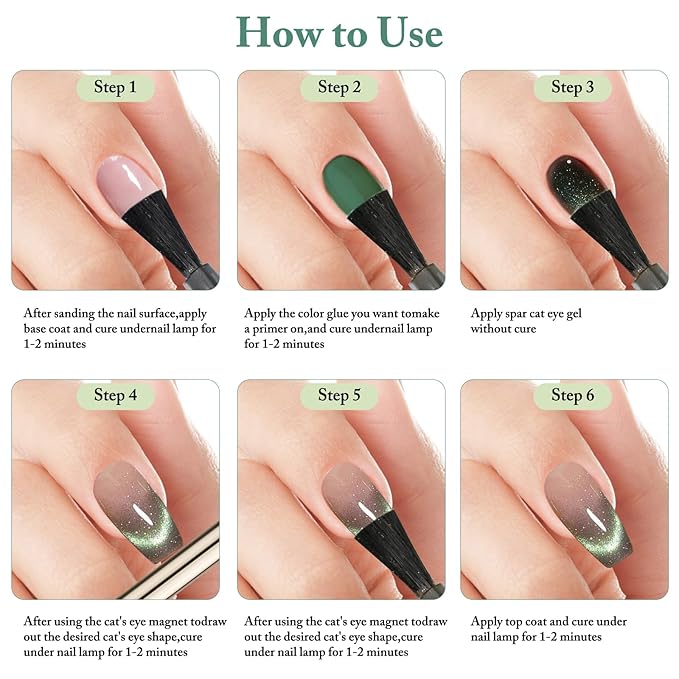 How to Use

Step 1

After sanding the nail surface,apply base coat and cure undernail lamp for 1-2 minutes

Step 2

Apply the color glue you want tomake a primer on,and cure undernail lamp for 1-2 minutes

Step 3

Apply spar cat eye gel without cure

Step 4

After using the cat's eye magnet todraw out the desired cat's eye shape,cure under nail lamp for 1-2 minutes

Step 5

After using the cat's eye magnet todraw out the desired cat's eye shape,cure under nail lamp for 1-2 minutes

Step 6

Apply top coat and cure under nail lamp for 1-2 minutes