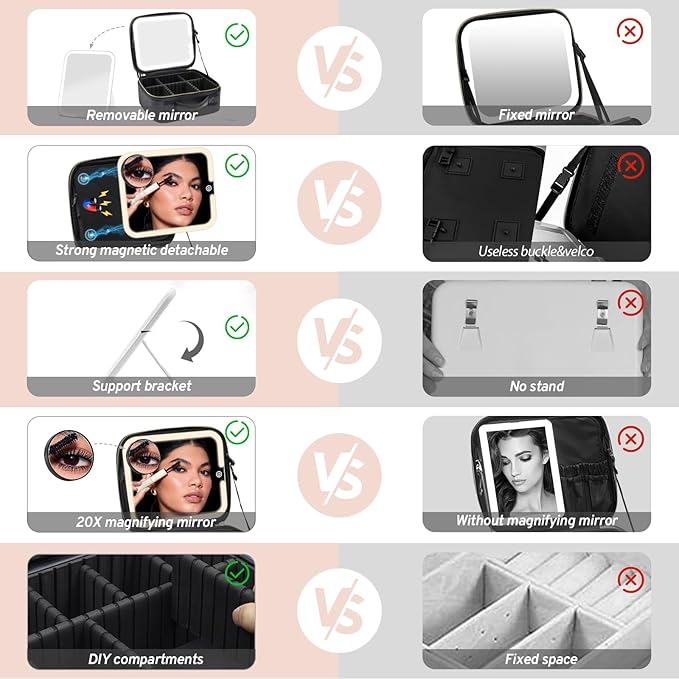 Removable mirror

VS

Fixed mirror

Strong magnetic detachable

VS

Useless buckle&velco

Support bracket

VS

No stand

20X magnifying mirror

VS

Without magnifying mirror

DIY compartments

VS

Fixed space