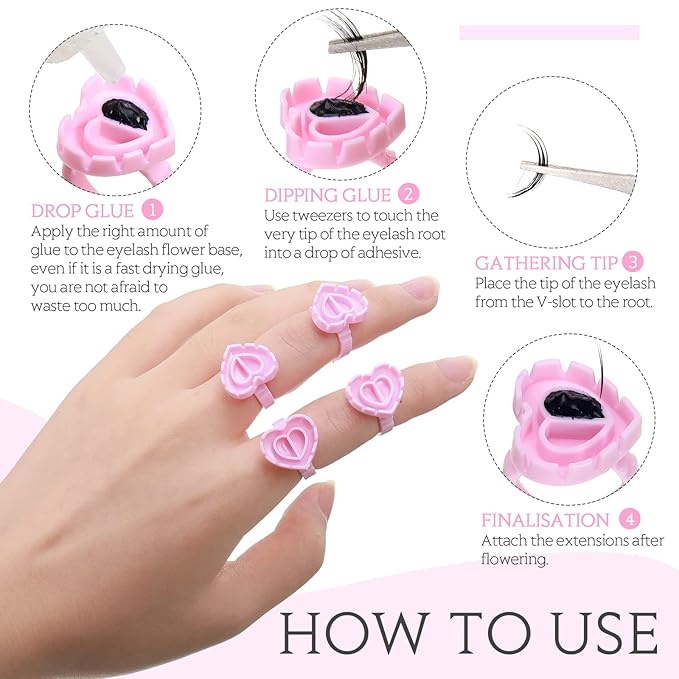 DROP GLUE 1
Apply the right amount of glue to the eyelash flower base, even if it is a fast drying glue, you are not afraid to waste too much.

DIPPING GLUE 2
Use tweezers to touch the very tip of the eyelash root into a drop of adhesive.

GATHERING TIP 3
Place the tip of the eyelash from the V-slot to the root.

FINALISATION 4
Attach the extensions after flowering.

HOW TO USE