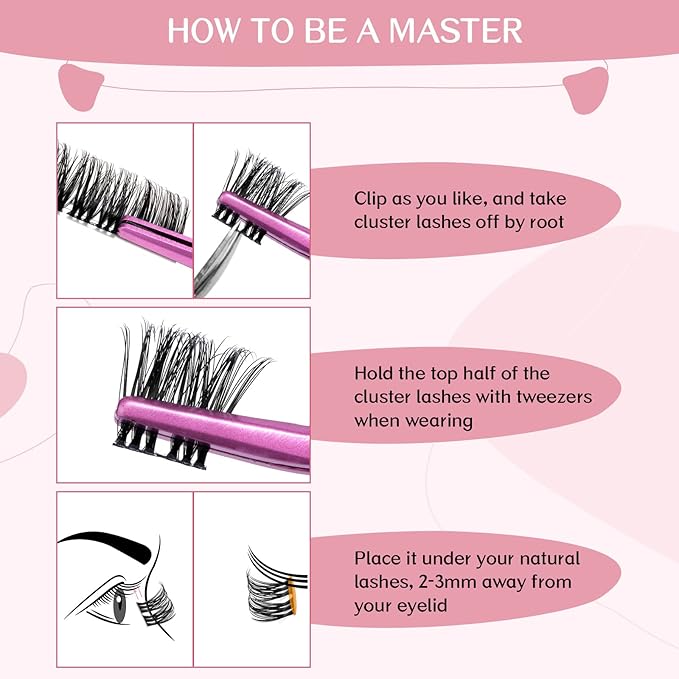 HOW TO BE A MASTER

Clip as you like, and take cluster lashes off by root

Hold the top half of the cluster lashes with tweezers when wearing

Place it under your natural lashes, 2-3mm away from your eyelid