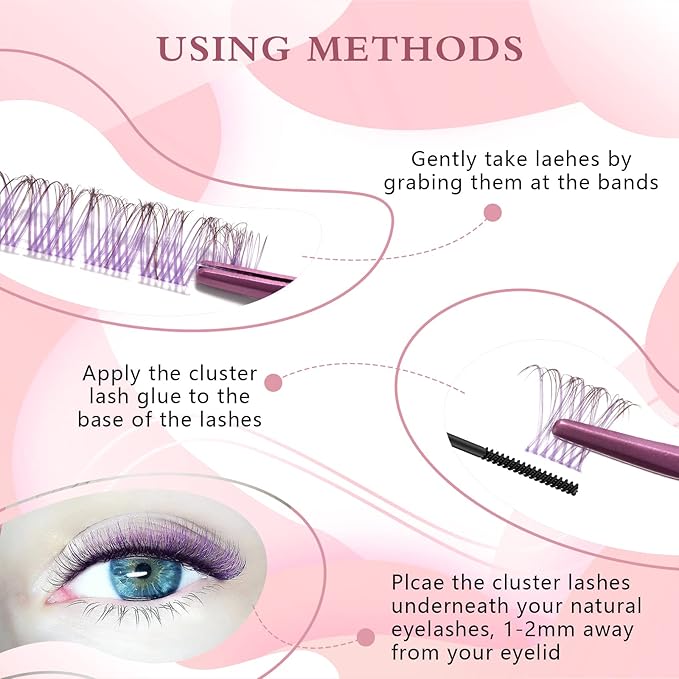 USING METHODS

Gently take laehes by grabing them at the bands

Apply the cluster lash glue to the base of the lashes

Plcae the cluster lashes underneath your natural eyelashes, 1-2mm away from your eyelid