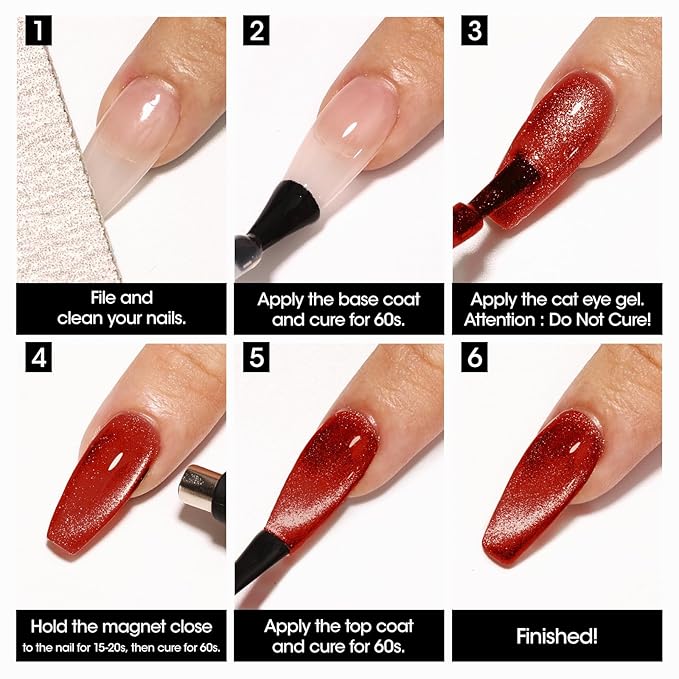 1

File and clean your nails.

2

Apply the base coat and cure for 60s.

3

Apply the cat eye gel. Attention : Do Not Cure!

4

Hold the magnet close to the nail for 15-20s, then cure for 60s.

5

Apply the top coat and cure for 60s.

6

Finished!