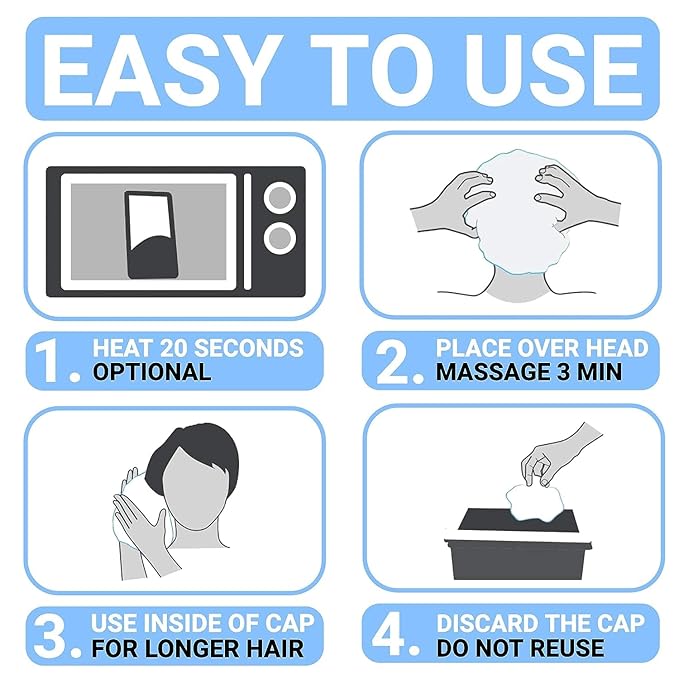 EASY TO USE

1. HEAT 20 SECONDS OPTIONAL

2. PLACE OVER HEAD MASSAGE 3 MIN

3. USE INSIDE OF CAP FOR LONGER HAIR

4. DISCARD THE CAP DO NOT REUSE