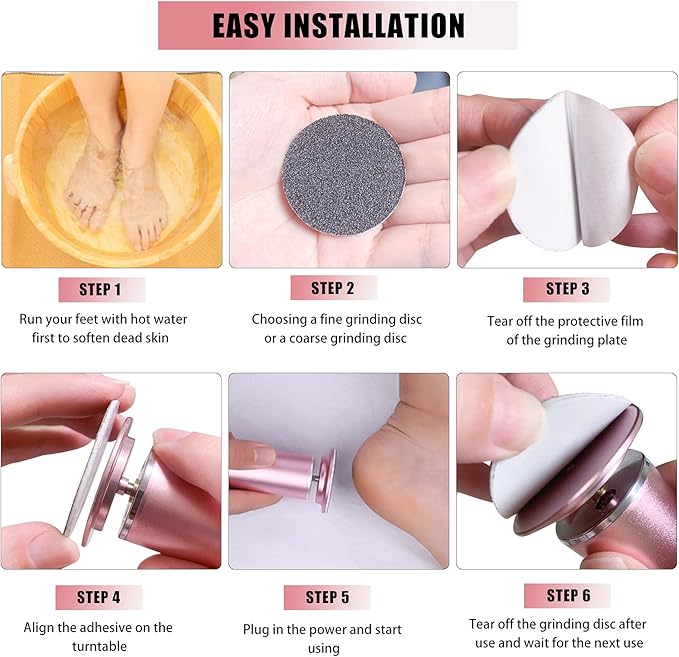 EASY INSTALLATION

STEP 1

Run your feet with hot water first to soften dead skin

STEP 2

Choosing a fine grinding disc or a coarse grinding disc

STEP 3

Tear off the protective film of the grinding plate

STEP 4

Align the adhesive on the turntable

STEP 5

Plug in the power and start using

STEP 6

Tear off the grinding disc after use and wait for the next use