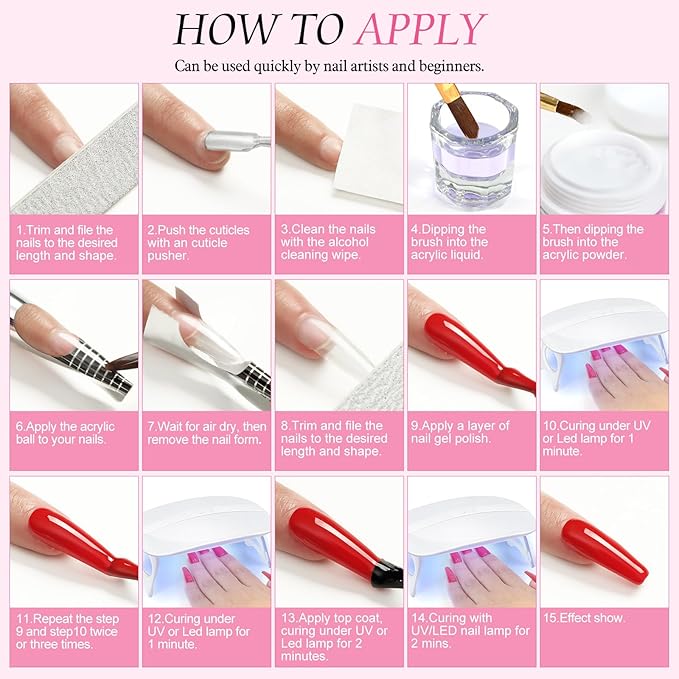 HOW TO APPLY

Can be used quickly by nail artists and beginners.

1.Trim and file the nails to the desired length and shape.

2.Push the cuticles with an cuticle pusher.

3.Clean the nails with the alcohol cleaning wipe.

4.Dipping the brush into the acrylic liquid.

5.Then dipping the brush into the acrylic powder.

6.Apply the acrylic ball to your nails.

7.Wait for air dry, then remove the nail form.

8.Trim and file the nails to the desired length and shape.

9.Apply a layer of nail gel polish.

10.Curing under UV or Led lamp for 1 minute.

11.Repeat the step 9 and step10 twice or three times.

12.Curing under UV or Led lamp for 1 minute.

13.Apply top coat, curing under UV or Led lamp for 2 minutes.

14.Curing with UV/LED nail lamp for 2 mins.

15.Effect show.