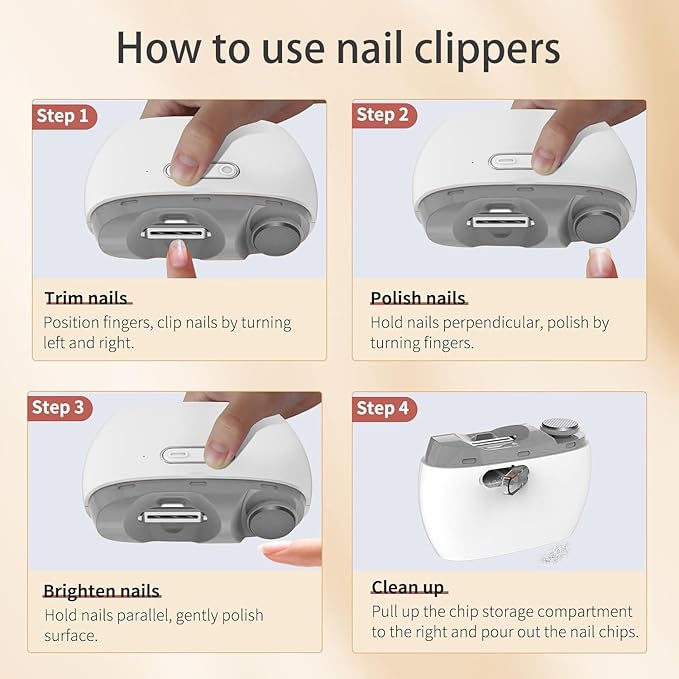 How to use nail clippers

Step 1

Trim nails
Position fingers, clip nails by turning left and right.

Step 2

Polish nails
Hold nails perpendicular, polish by turning fingers.

Step 3

Brighten nails
Hold nails parallel, gently polish surface.

Step 4

Clean up
Pull up the chip storage compartment to the right and pour out the nail chips.