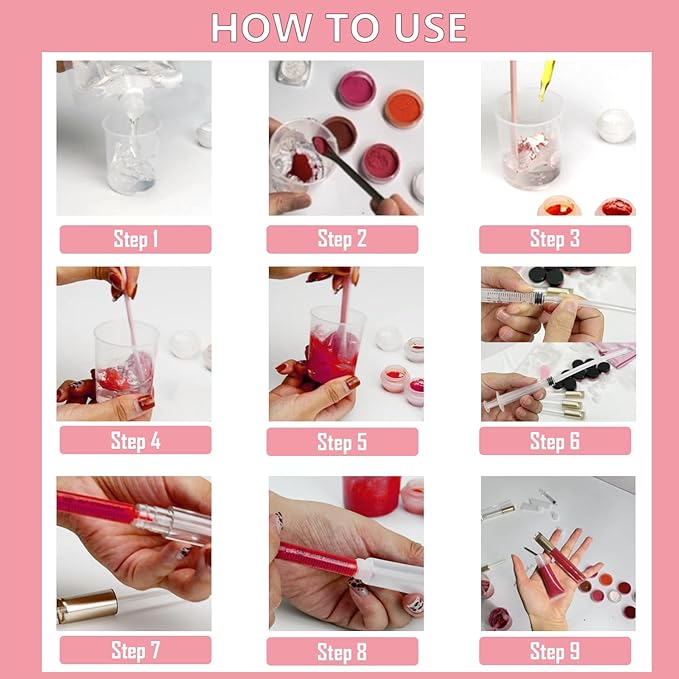 HOW TO USE

Step 1

Step 2

Step 3

Step 4

Step 5

Step 6

Step 7

Step 8

Step 9