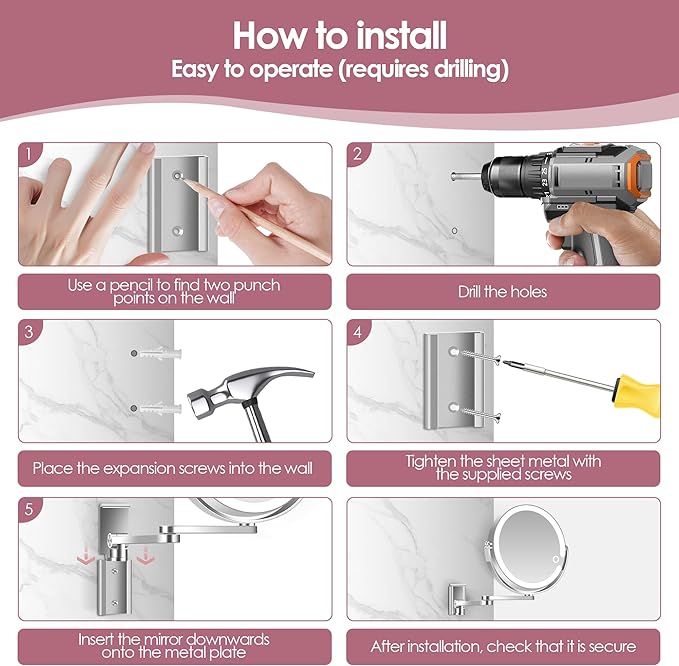 How to install
Easy to operate (requires drilling)

1
Use a pencil to find two punch points on the wall

2
Drill the holes

3
Place the expansion screws into the wall

4
Tighten the sheet metal with the supplied screws

5
Insert the mirror downwards onto the metal plate

After installation, check that it is secure