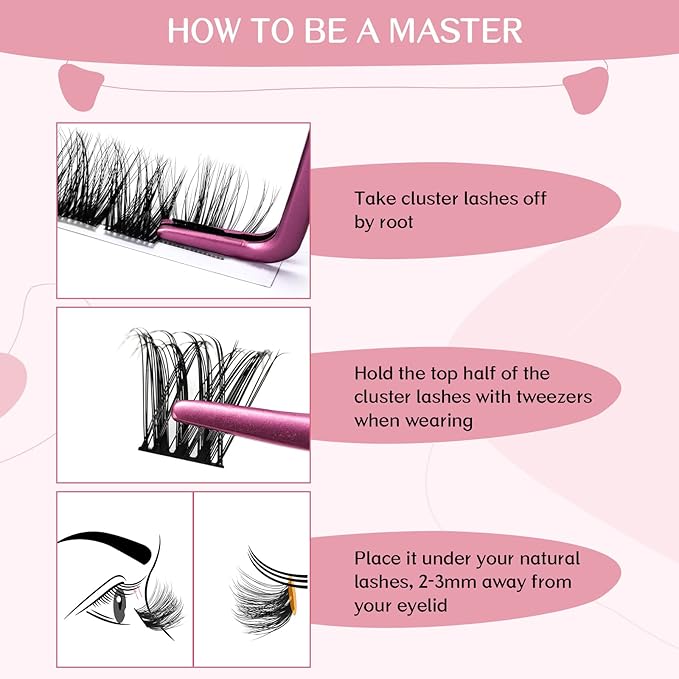 HOW TO BE A MASTER

Take cluster lashes off by root

Hold the top half of the cluster lashes with tweezers when wearing

Place it under your natural lashes, 2-3mm away from your eyelid