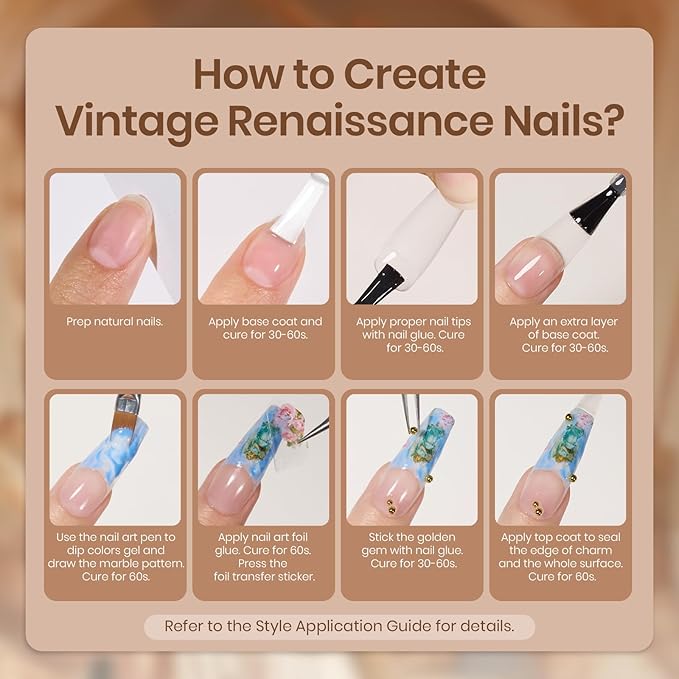 How to Create Vintage Renaissance Nails?

Prep natural nails.

Apply base coat and cure for 30-60s.

Apply proper nail tips with nail glue. Cure for 30-60s.

Apply an extra layer of base coat. Cure for 30-60s.

Use the nail art pen to dip colors gel and draw the marble pattern. Cure for 60s.

Apply nail art foil glue. Cure for 60s. Press the foil transfer sticker.

Stick the golden gem with nail glue. Cure for 30-60s.

Apply top coat to seal the edge of charm and the whole surface. Cure for 60s.

Refer to the Style Application Guide for details.